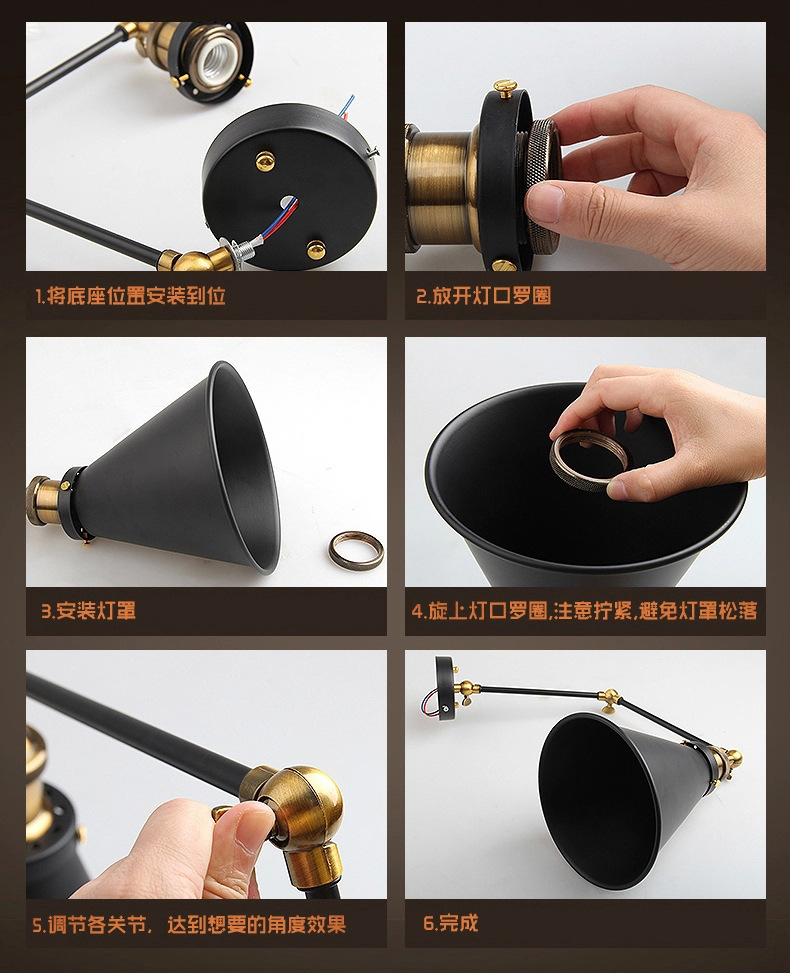 1.将底座位置安装到位

2.放开灯口罗圈

3.安装灯罩

4.旋上灯口罗圈,注意拧紧,避免灯罩松落

5.调节各关节，达到想要的角度效果

6.完成